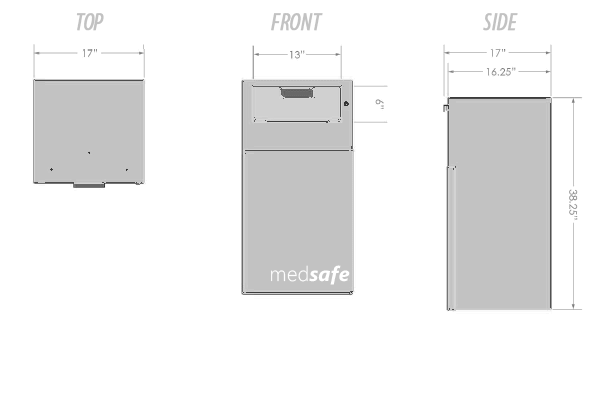 TOP

17"

FRONT

13"

6"

medsafe

SIDE

17"

16.25"

38.25"